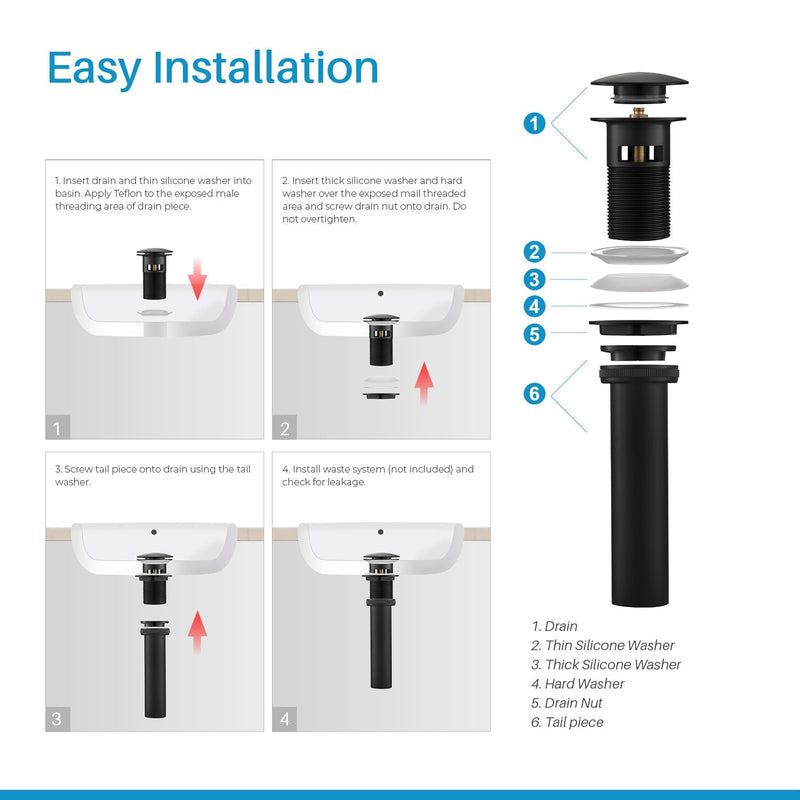 Easy Installation

1. Insert drain and thin silicone washer into basin. Apply Teflon to the exposed male threading area of drain piece.

1

2. Insert thick silicone washer and hard washer over the exposed mail threaded area and screw drain nut onto drain. Do not overtighten.

2

3. Screw tail piece onto drain using the tail washer.

3

4. Install waste system (not included) and check for leakage.

4

1
2
3
4
5
6

1. Drain
2. Thin Silicone Washer
3. Thick Silicone Washer
4. Hard Washer
5. Drain Nut
6. Tail piece