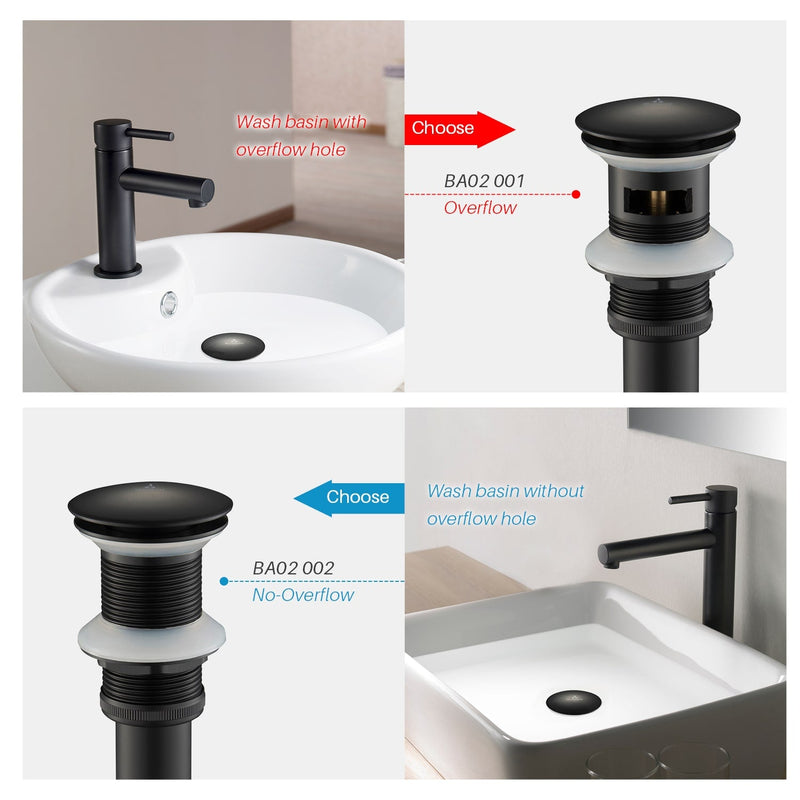 Wash basin with overflow hole

Choose

BA02 001
Overflow

Choose

Wash basin without overflow hole

BA02 002
No-Overflow