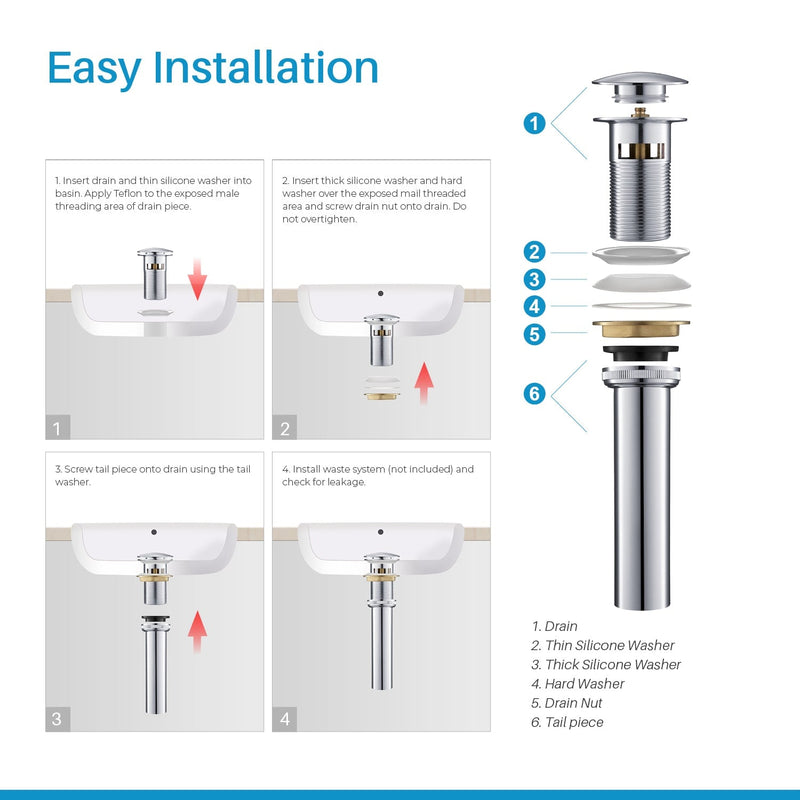 Easy Installation

1. Insert drain and thin silicone washer into basin. Apply Teflon to the exposed male threading area of drain piece.

1

2. Insert thick silicone washer and hard washer over the exposed mail threaded area and screw drain nut onto drain. Do not overtighten.

2

3. Screw tail piece onto drain using the tail washer.

3

4. Install waste system (not included) and check for leakage.

4

1
2
3
4
5
6

1. Drain
2. Thin Silicone Washer
3. Thick Silicone Washer
4. Hard Washer
5. Drain Nut
6. Tail piece